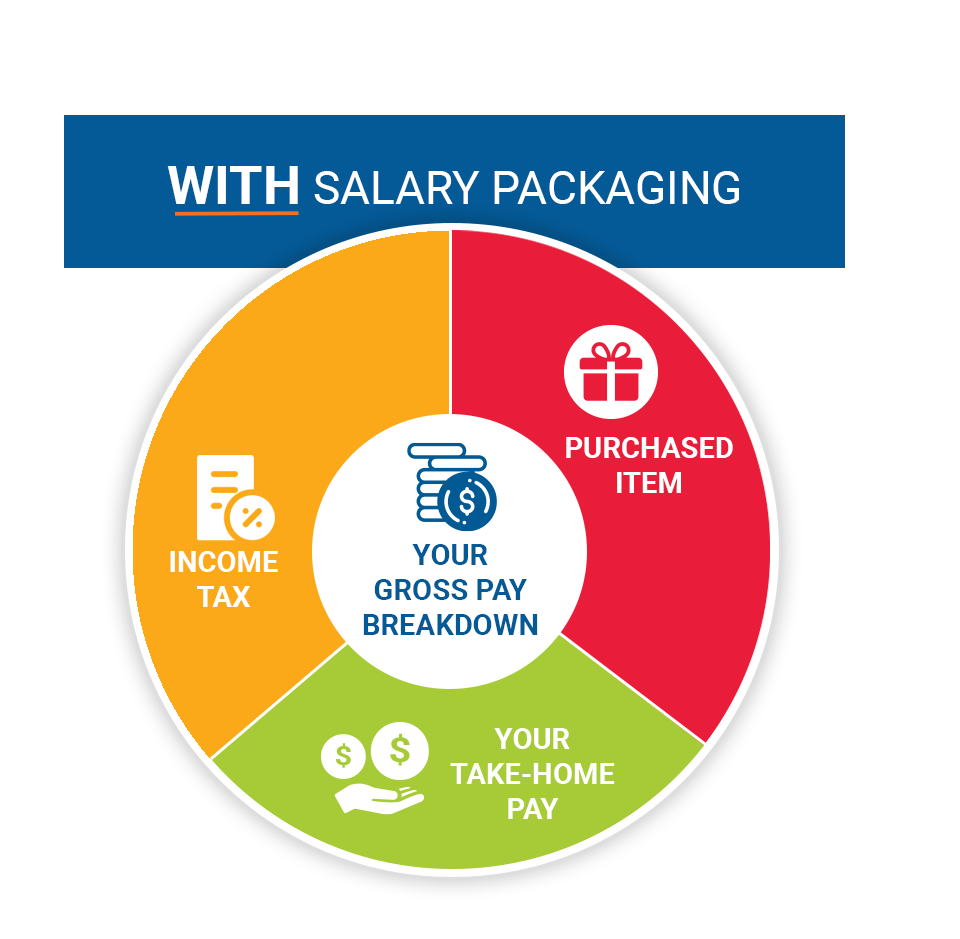 WITH SALARY PACKAGING

PURCHASED ITEM

INCOME TAX

YOUR GROSS PAY BREAKDOWN

YOUR TAKE-HOME PAY